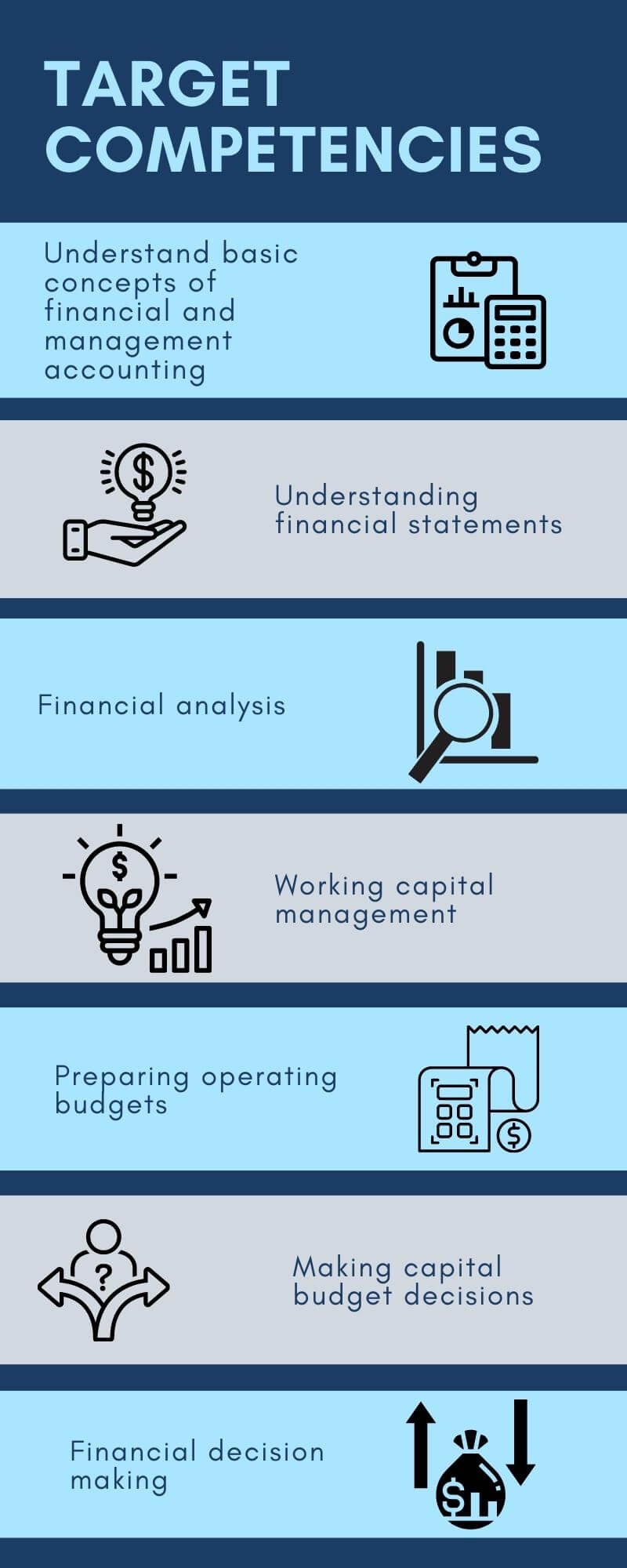 TARGET COMPETENCIES

Understand basic concepts of financial and management accounting

Understanding financial statements

Financial analysis

Working capital management

Preparing operating budgets

Making capital budget decisions

Financial decision making