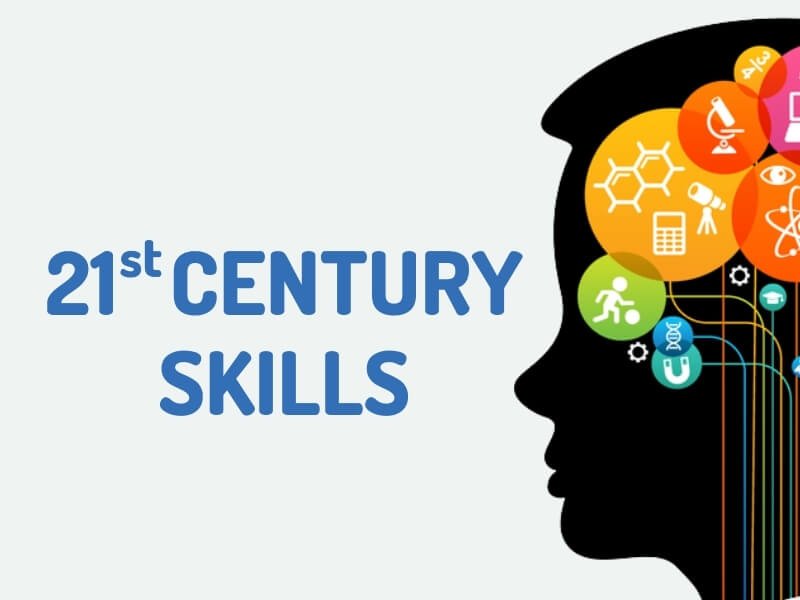 21st CENTURY SKILLS