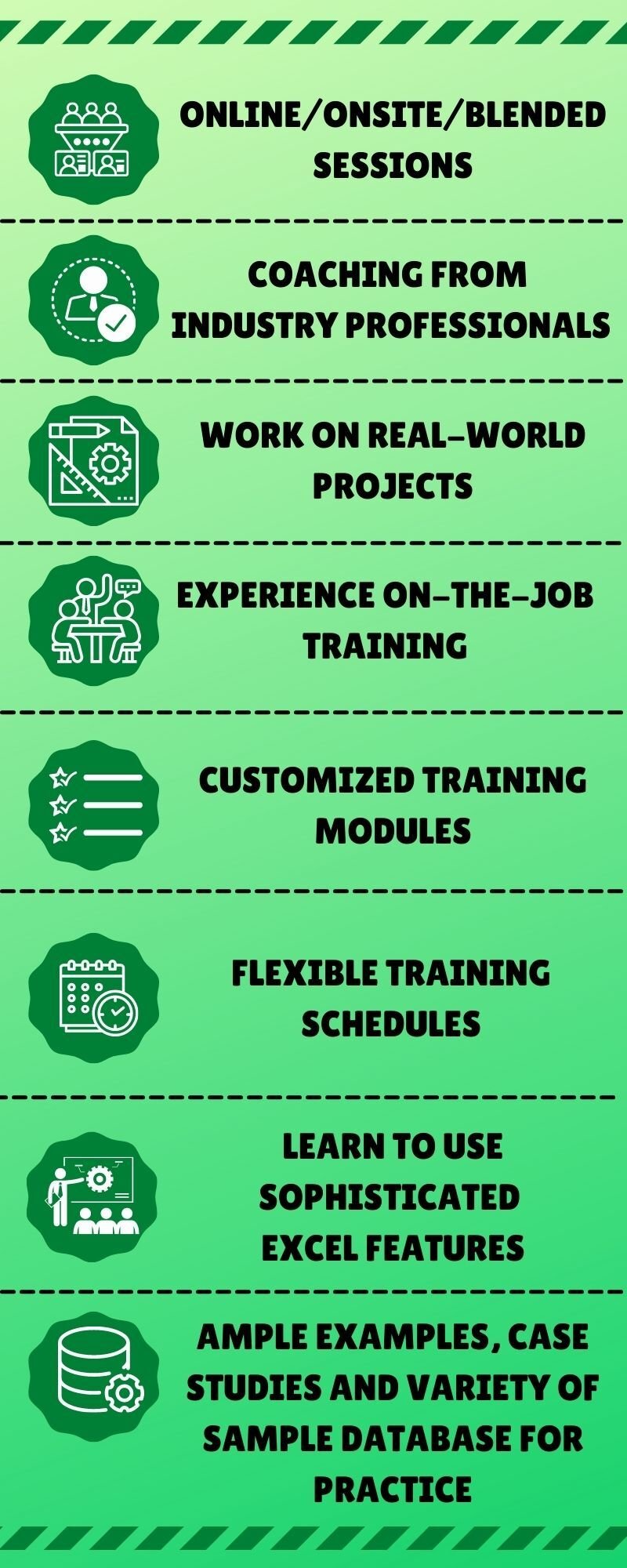 ONLINE/ONSITE/BLENDED SESSIONS

COACHING FROM INDUSTRY PROFESSIONALS

WORK ON REAL-WORLD PROJECTS

EXPERIENCE ON-THE-JOB TRAINING

CUSTOMIZED TRAINING MODULES

FLEXIBLE TRAINING SCHEDULES

LEARN TO USE SOPHISTICATED EXCEL FEATURES

AMPLE EXAMPLES, CASE STUDIES AND VARIETY OF SAMPLE DATABASE FOR PRACTICE